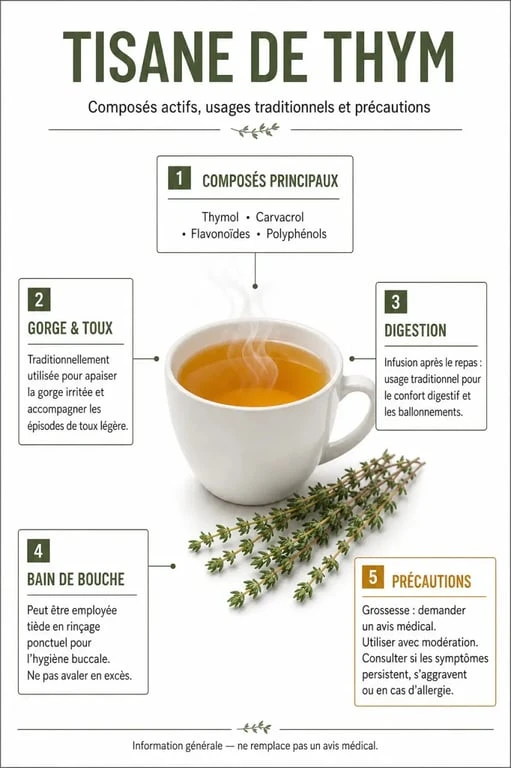 TISANE DE THYM

Composés actifs, usages traditionnels et précautions

1 COMPOSÉS PRINCIPAUX

Thymol • Carvacrol
• Flavonoïdes • Polyphénols

2 GORGE & TOUX

Traditionnellement utilisée pour apaiser la gorge irritée et accompagner les épisodes de toux légère.

3 DIGESTION

Infusion après le repas : usage traditionnel pour le confort digestif et les ballonnements.

4 BAIN DE BOUCHE

Peut être employée tiède en rinçage ponctuel pour l'hygiène buccale. Ne pas avaler en excès.

5 PRÉCAUTIONS

Grossesse : demander un avis médical.
Utiliser avec modération.
Consulter si les symptômes persistent, s'aggravent ou en cas d'allergie.

Information générale — ne remplace pas un avis médical.